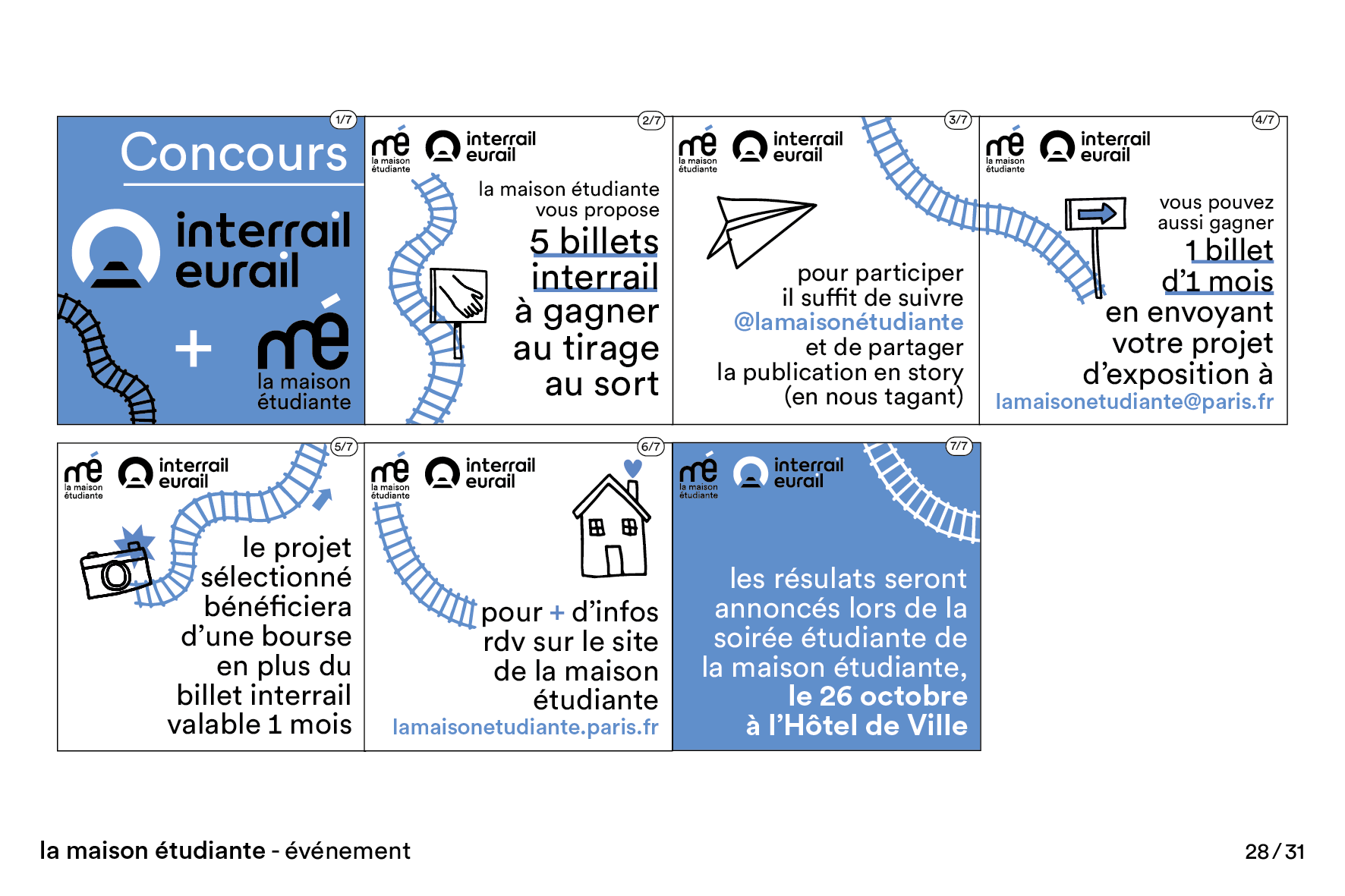 1/7
Concours
interrail eurail
+
mé
la maison étudiante

2/7
mé
la maison étudiante
interrail eurail
la maison étudiante vous propose
5 billets interrail
à gagner au tirage au sort

3/7
mé
la maison étudiante
interrail eurail
pour participer il suffit de suivre
@lamaisonétudiante
et de partager la publication en story (en nous tagant)

4/7
mé
la maison étudiante
interrail eurail
vous pouvez aussi gagner
1 billet d'1 mois
en envoyant votre projet d'exposition à
lamaisonetudiante@paris.fr

5/7
mé
la maison étudiante
interrail eurail
le projet sélectionné bénéficiera d'une bourse en plus du billet interrail valable 1 mois

6/7
mé
la maison étudiante
interrail eurail
pour + d'infos rdv sur le site de la maison étudiante
lamaisonetudiante.paris.fr

7/7
mé
la maison étudiante
interrail eurail
les résulats seront annoncés lors de la soirée étudiante de la maison étudiante,
le 26 octobre à l'Hôtel de Ville

la maison étudiante - événement
28 / 31